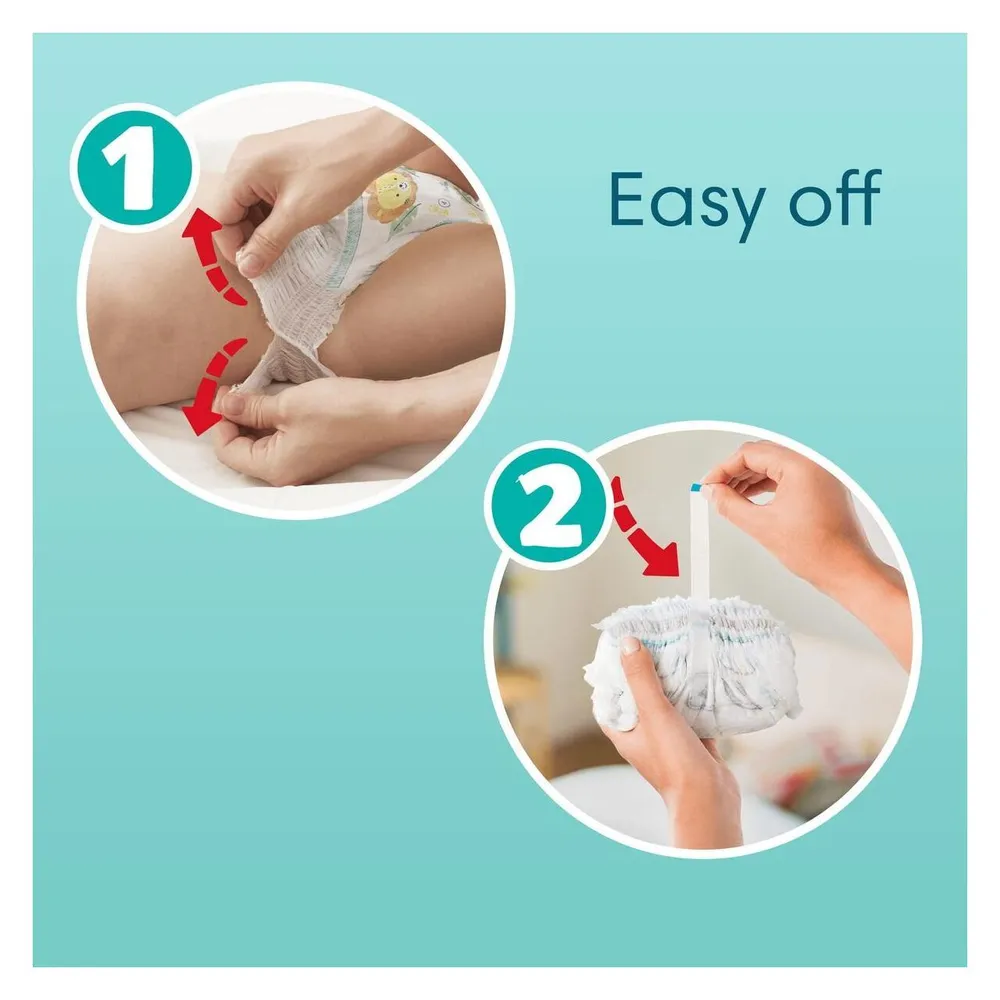 1

Easy off

2